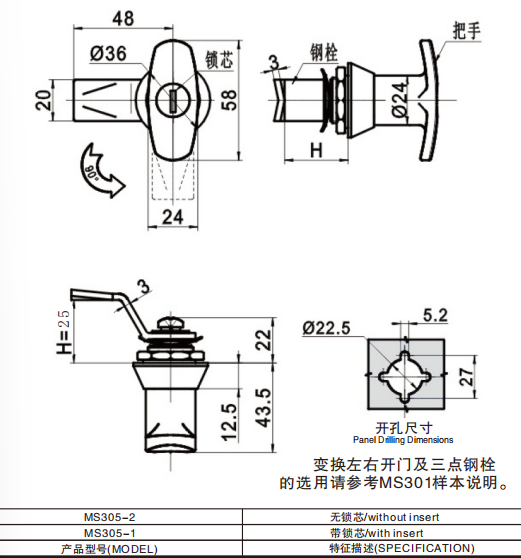 48

Ø36

锁芯

20

58

90°

24

3

钢栓

把手

Ø24

H

3

H=25

22

12.5

43.5

Ø22.5

5.2

27

开孔尺寸
Panel Drilling Dimensions

变换左右开门及三点钢栓的选用请参考MS301样本说明。

| MS305-2 | 无锁芯/without insert |
|---|---|
| MS305-1 | 带锁芯/with insert |
| 产品型号(MODEL) | 特征描述(SPECIFICATION) |